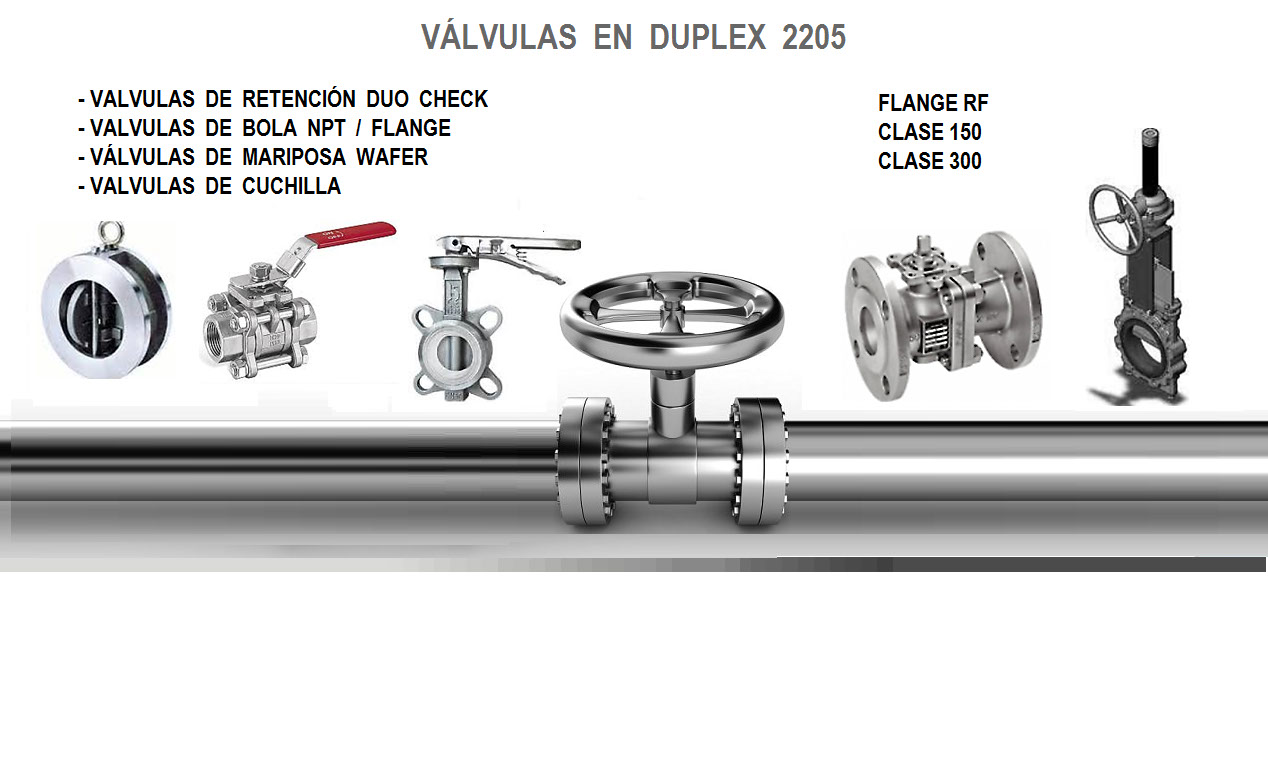 VÁLVULAS EN DUPLEX 2205

- VALVULAS DE RETENCIÓN DUO CHECK
- VALVULAS DE BOLA NPT / FLANGE
- VÁLVULAS DE MARIPOSA WAFER
- VALVULAS DE CUCHILLA

FLANGE RF
CLASE 150
CLASE 300